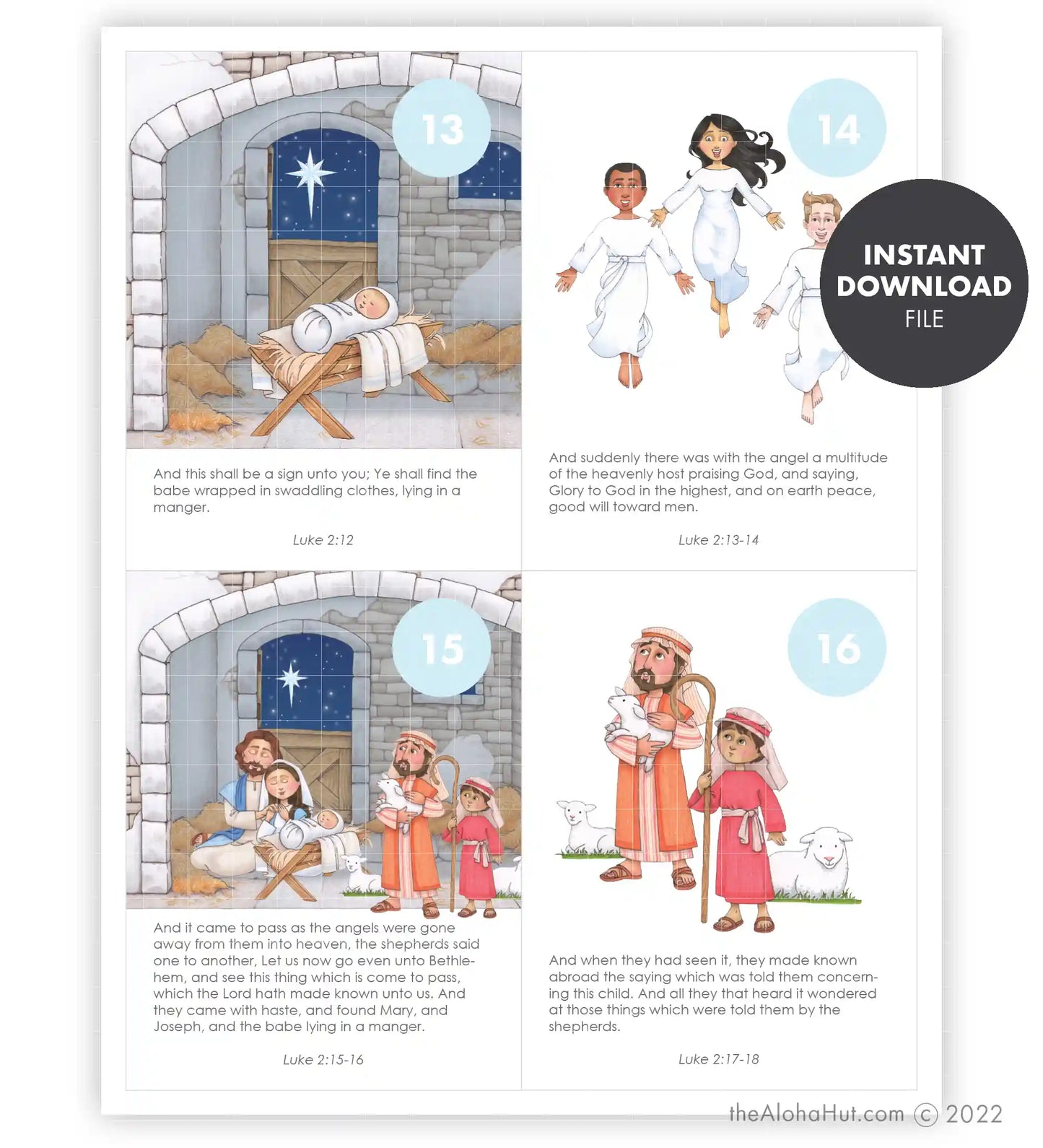 13

And this shall be a sign unto you; Ye shall find the babe wrapped in swaddling clothes, lying in a manger.

Luke 2:12

14

INSTANT DOWNLOAD FILE

And suddenly there was with the angel a multitude of the heavenly host praising God, and saying, Glory to God in the highest, and on earth peace, good will toward men.

Luke 2:13-14

15

And it came to pass as the angels were gone away from them into heaven, the shepherds said one to another, Let us now go even unto Bethlehem, and see this thing which is come to pass, which the Lord hath made known unto us. And they came with haste, and found Mary, and Joseph, and the babe lying in a manger.

Luke 2:15-16

16

And when they had seen it, they made known abroad the saying which was told them concerning this child. And all they that heard it wondered at those things which were told them by the shepherds.

Luke 2:17-18

theAlohaHut.com © 2022